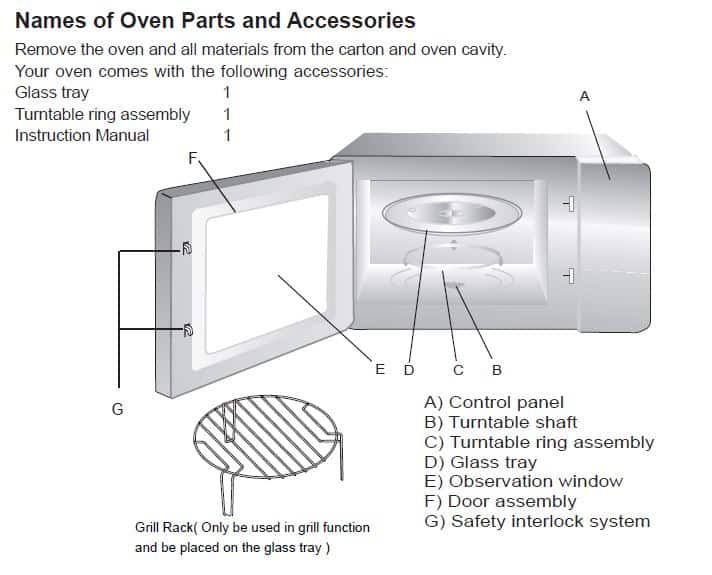 Names of Oven Parts and Accessories

Remove the oven and all materials from the carton and oven cavity.
Your oven comes with the following accessories:

| Glass tray | 1 |
|---|---|
| Turntable ring assembly | 1 |
| Instruction Manual | 1 |

A

F

G

E D C B

Grill Rack( Only be used in grill function and be placed on the glass tray )

A) Control panel
B) Turntable shaft
C) Turntable ring assembly
D) Glass tray
E) Observation window
F) Door assembly
G) Safety interlock system